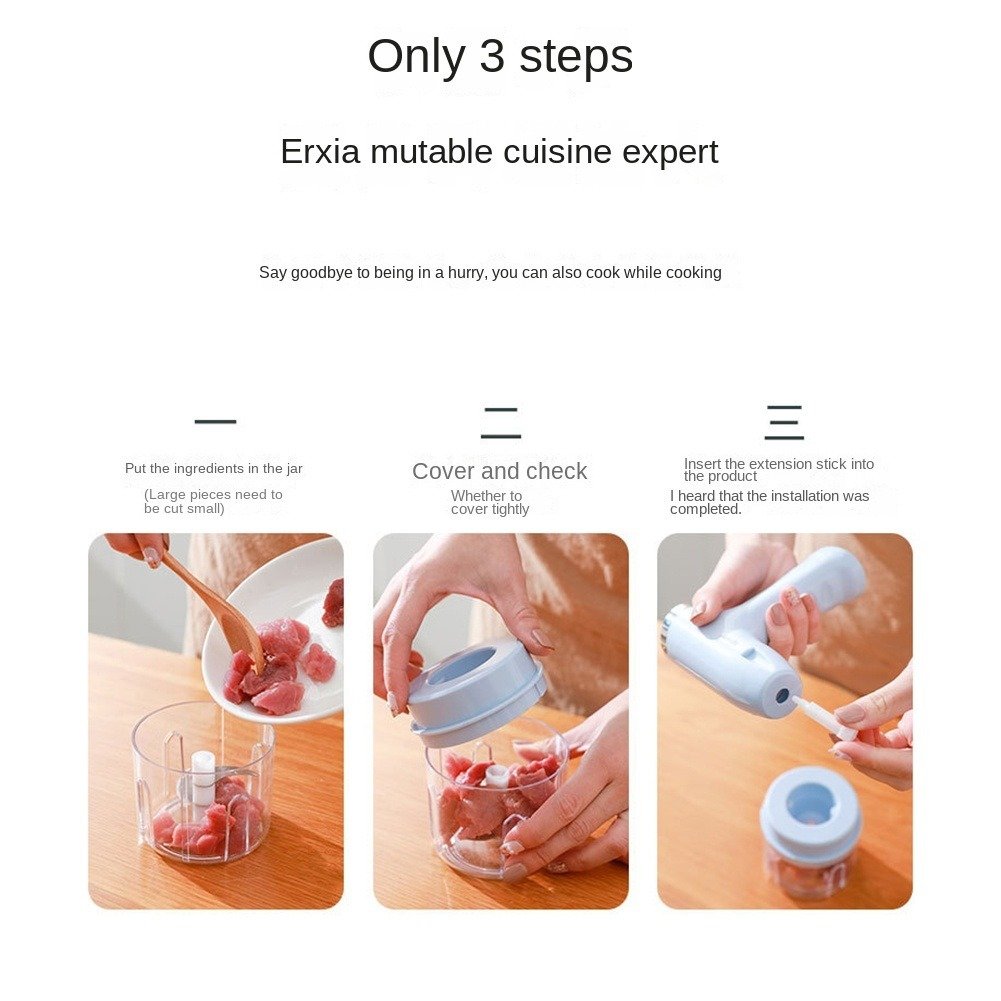 Only 3 steps

Erxia mutable cuisine expert

Say goodbye to being in a hurry, you can also cook while cooking

一

Put the ingredients in the jar

(Large pieces need to be cut small)

二

Cover and check

Whether to cover tightly

三

Insert the extension stick into the product

I heard that the installation was completed.